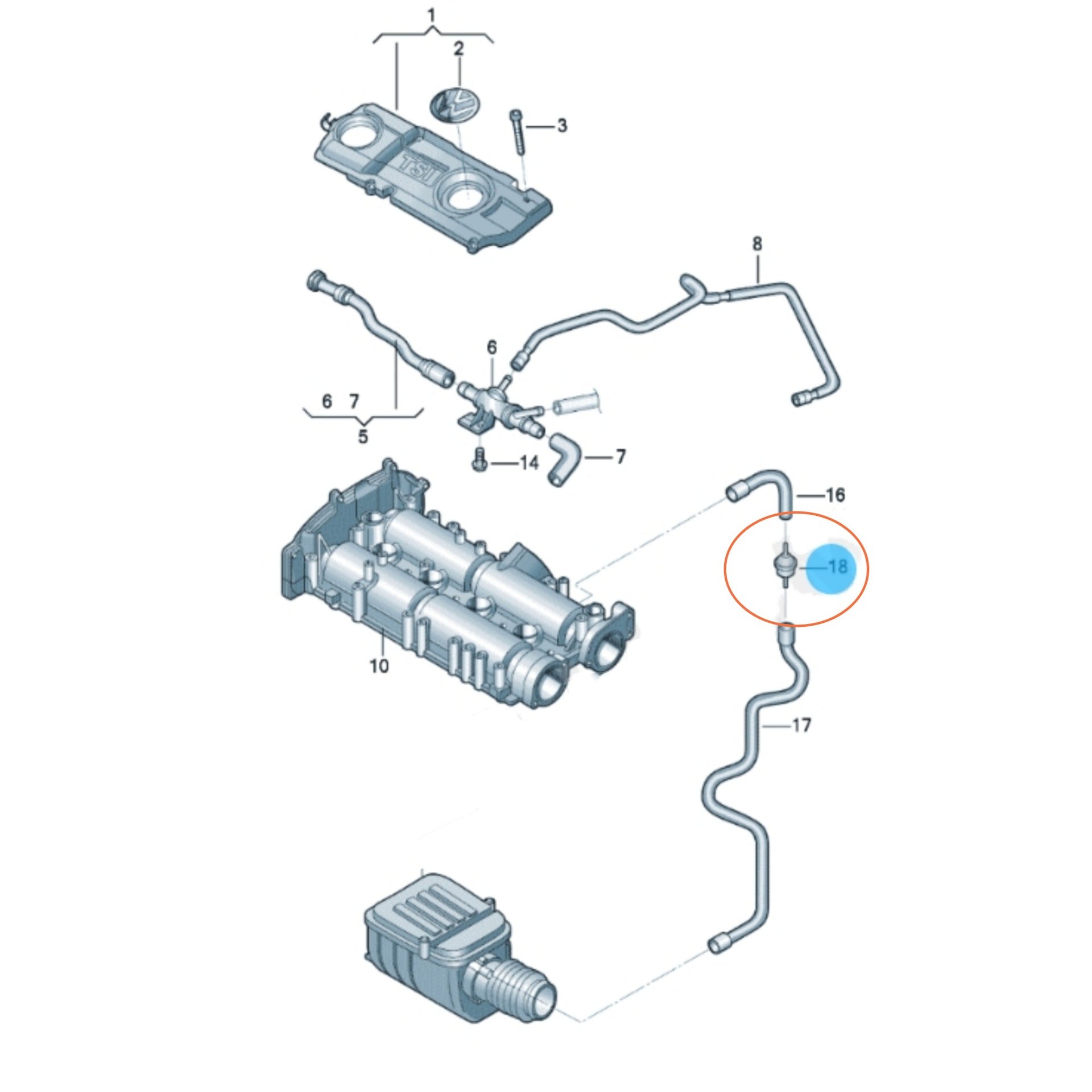 1
2
3
TSI
8
6
6 7
5
14
7
16
18
10
17